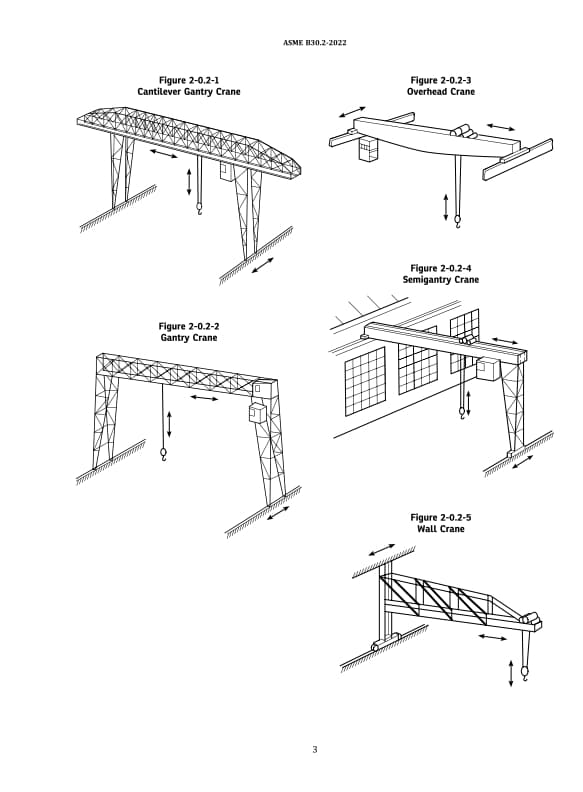 ASME B30.2-2022

Figure 2-0.2-1
Cantilever Gantry Crane

Figure 2-0.2-2
Gantry Crane

Figure 2-0.2-3
Overhead Crane

Figure 2-0.2-4
Semigantry Crane

Figure 2-0.2-5
Wall Crane

3